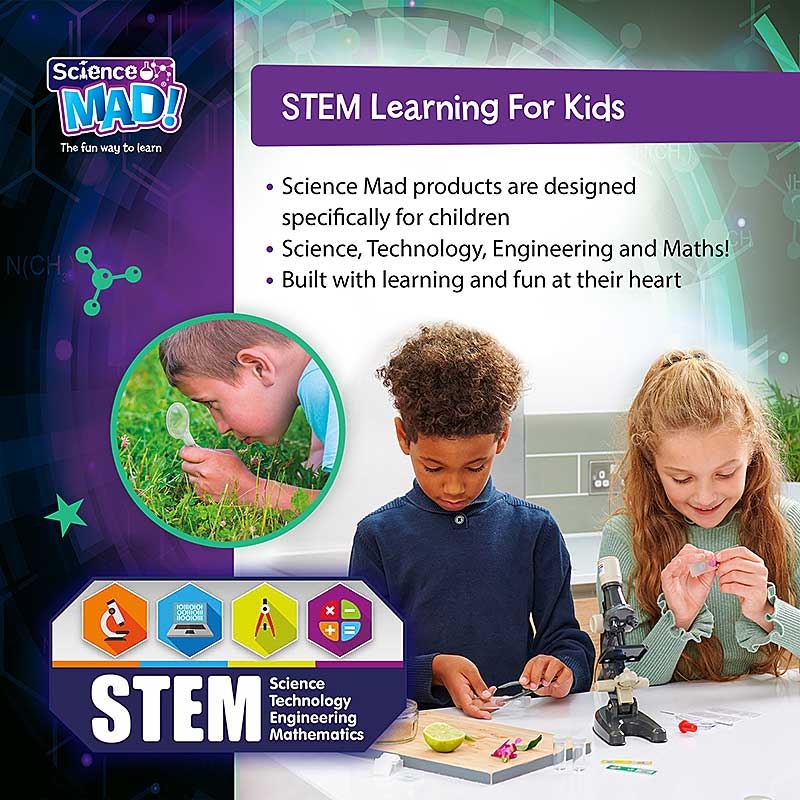 Science MAD!
The fun way to learn

STEM Learning For Kids

• Science Mad products are designed specifically for children
• Science, Technology, Engineering and Maths!
• Built with learning and fun at their heart

STEM Science Technology Engineering Mathematics