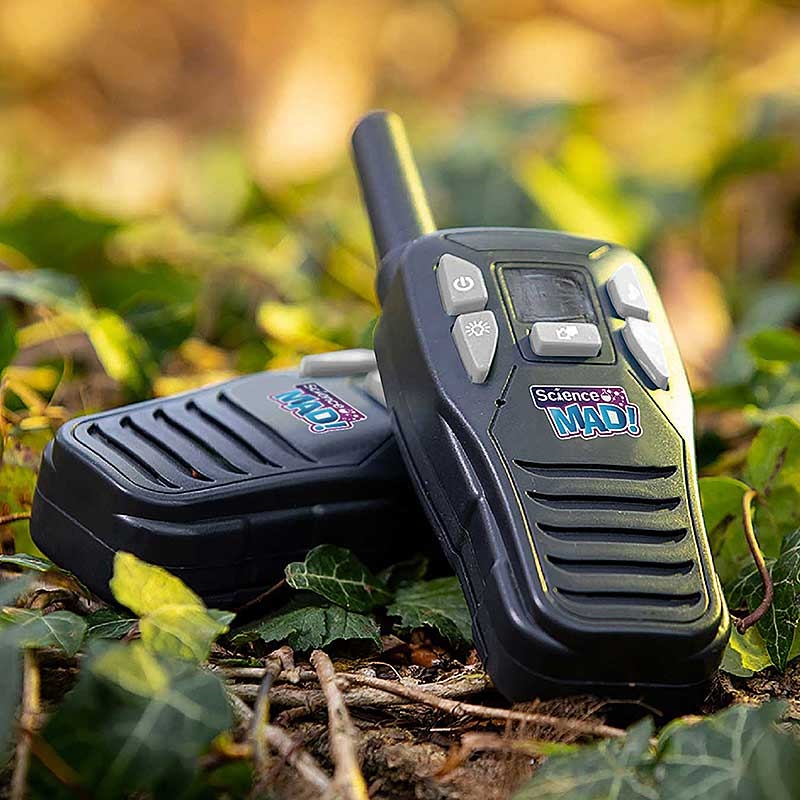 Science MAD!

Science MAD!