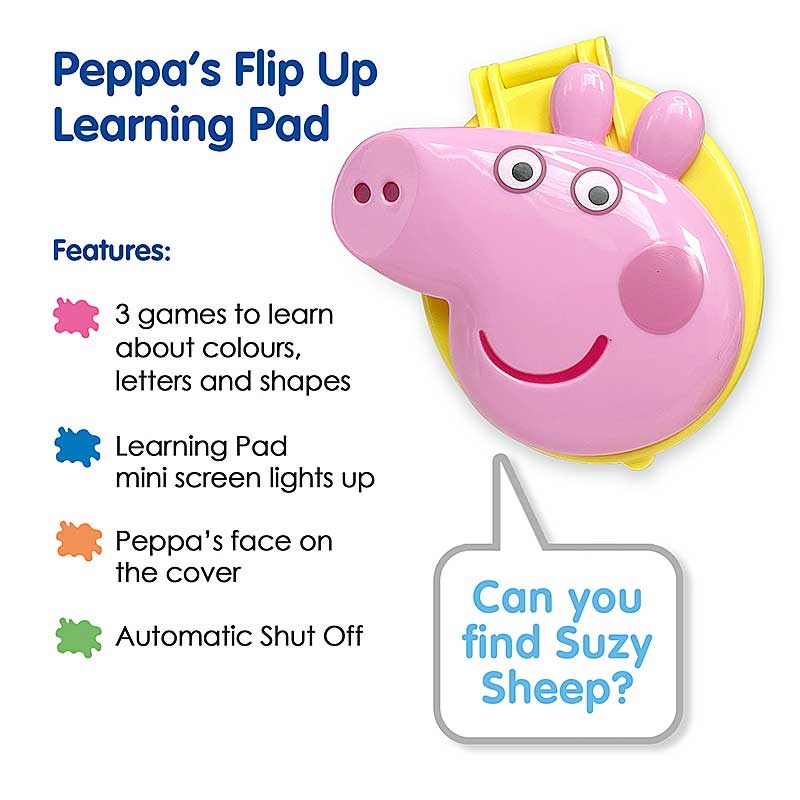 Peppa's Flip Up Learning Pad

Features:

3 games to learn about colours, letters and shapes

Learning Pad mini screen lights up

Peppa's face on the cover

Automatic Shut Off

Can you find Suzy Sheep?