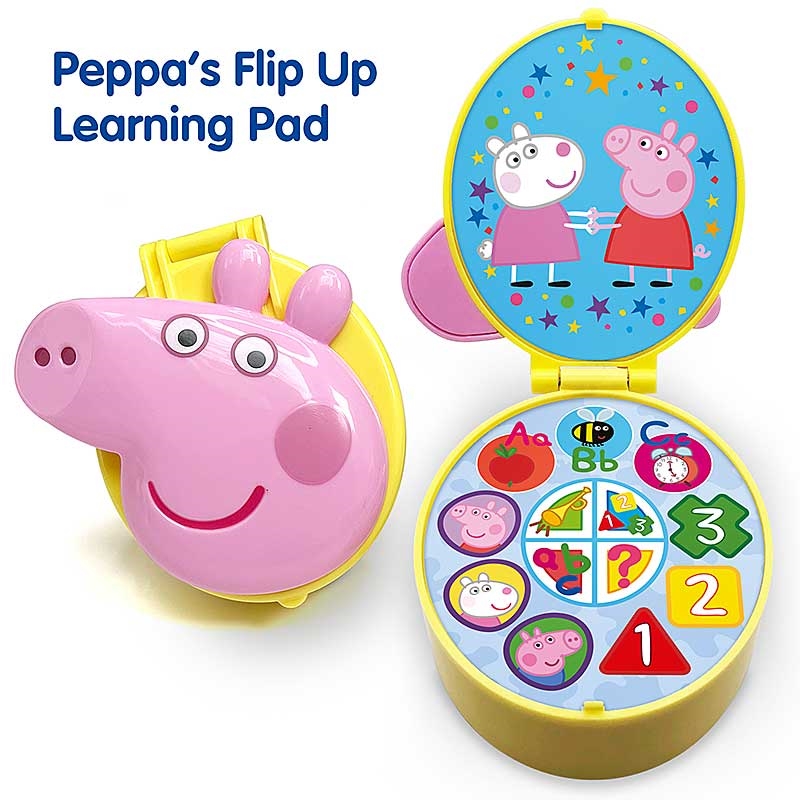 Peppa's Flip Up Learning Pad

Aa Bb Cc

1 2 3

a b c ?

3

2

1