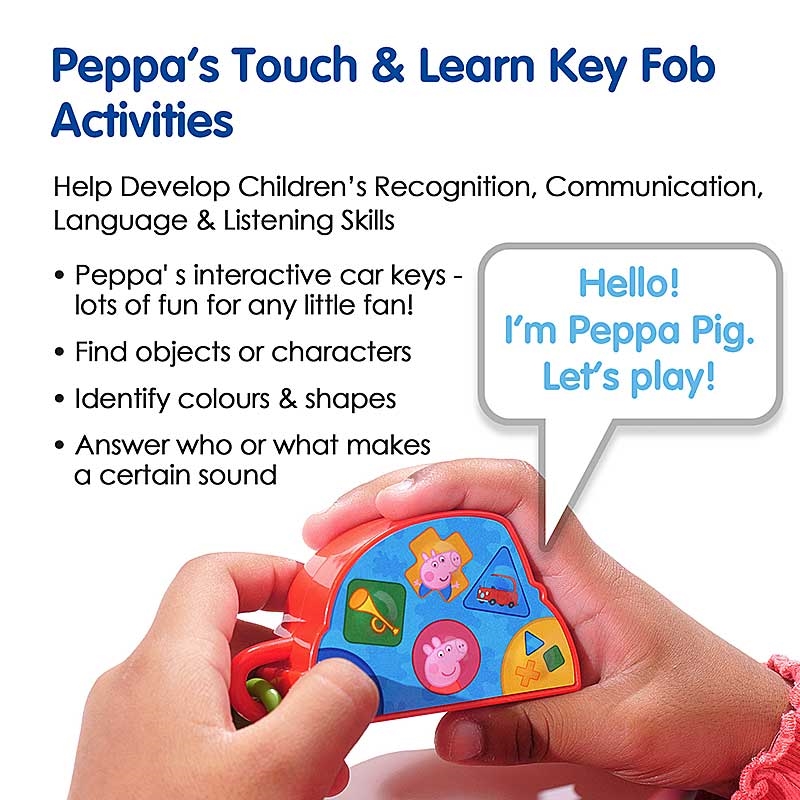 Peppa's Touch & Learn Key Fob Activities

Help Develop Children's Recognition, Communication, Language & Listening Skills

• Peppa' s interactive car keys - lots of fun for any little fan!
• Find objects or characters
• Identify colours & shapes
• Answer who or what makes a certain sound

Hello! I'm Peppa Pig. Let's play!