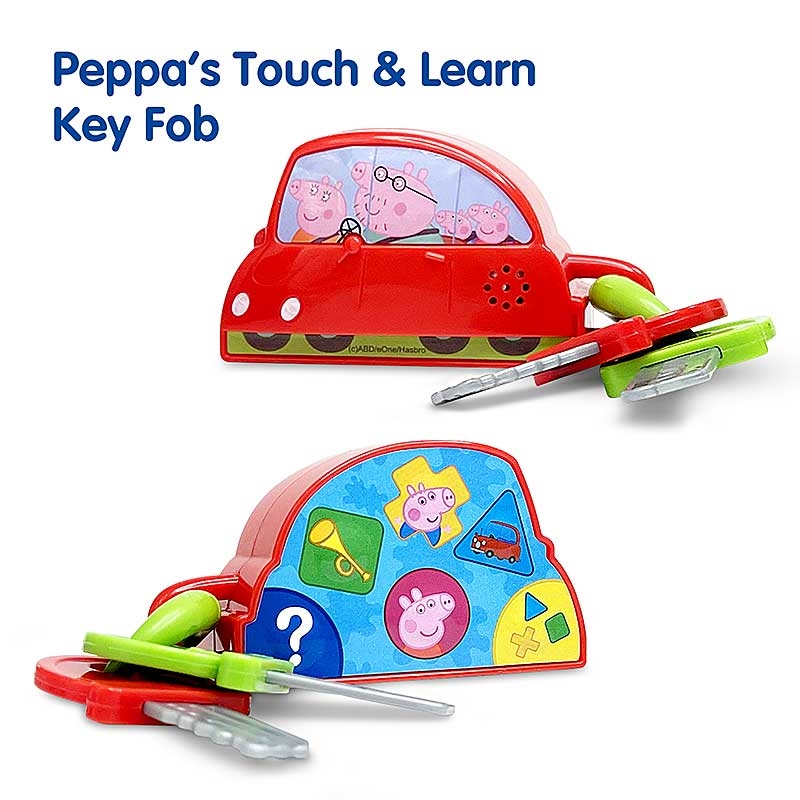 Peppa's Touch & Learn Key Fob

(c)ABD/eOne/Hasbro

?