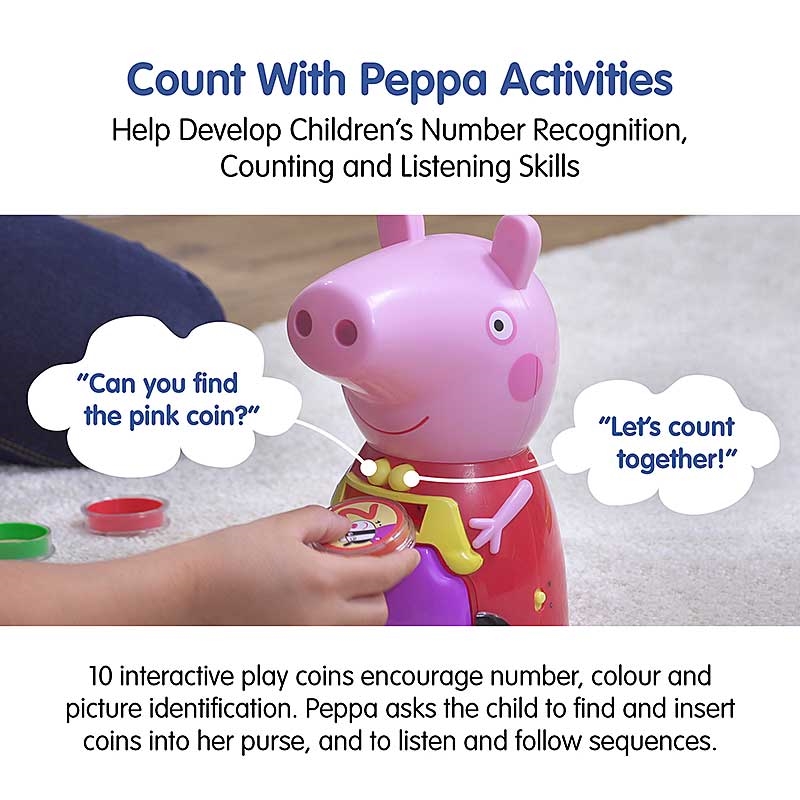 Count With Peppa Activities
Help Develop Children's Number Recognition, Counting and Listening Skills

"Can you find the pink coin?"

"Let's count together!"

10 interactive play coins encourage number, colour and picture identification. Peppa asks the child to find and insert coins into her purse, and to listen and follow sequences.