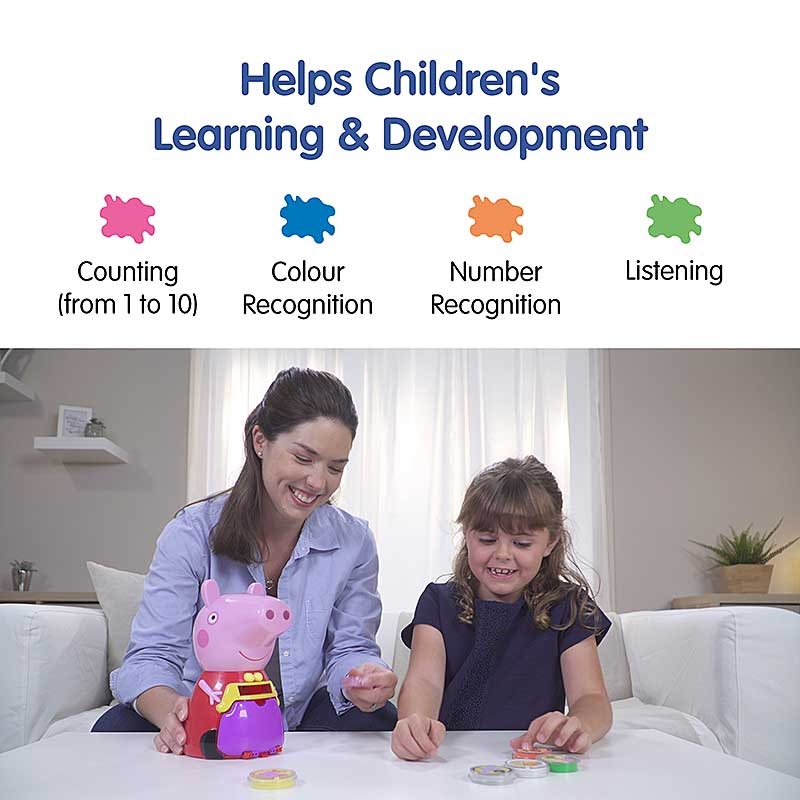 Helps Children's Learning & Development

Counting (from 1 to 10)

Colour Recognition

Number Recognition

Listening