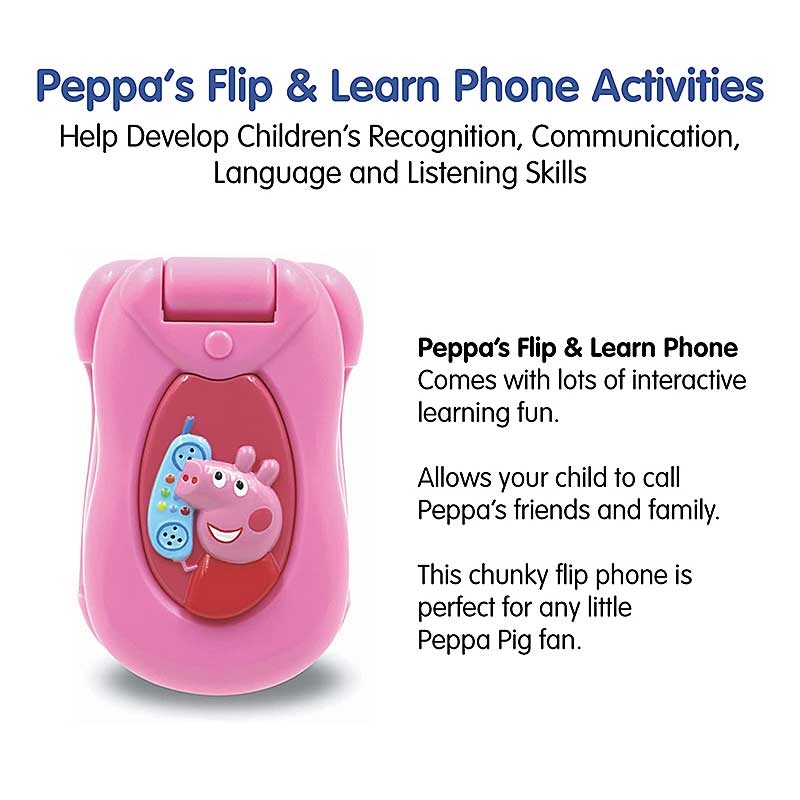 Peppa's Flip & Learn Phone Activities
Help Develop Children's Recognition, Communication, Language and Listening Skills

Peppa's Flip & Learn Phone
Comes with lots of interactive learning fun.

Allows your child to call Peppa's friends and family.

This chunky flip phone is perfect for any little Peppa Pig fan.