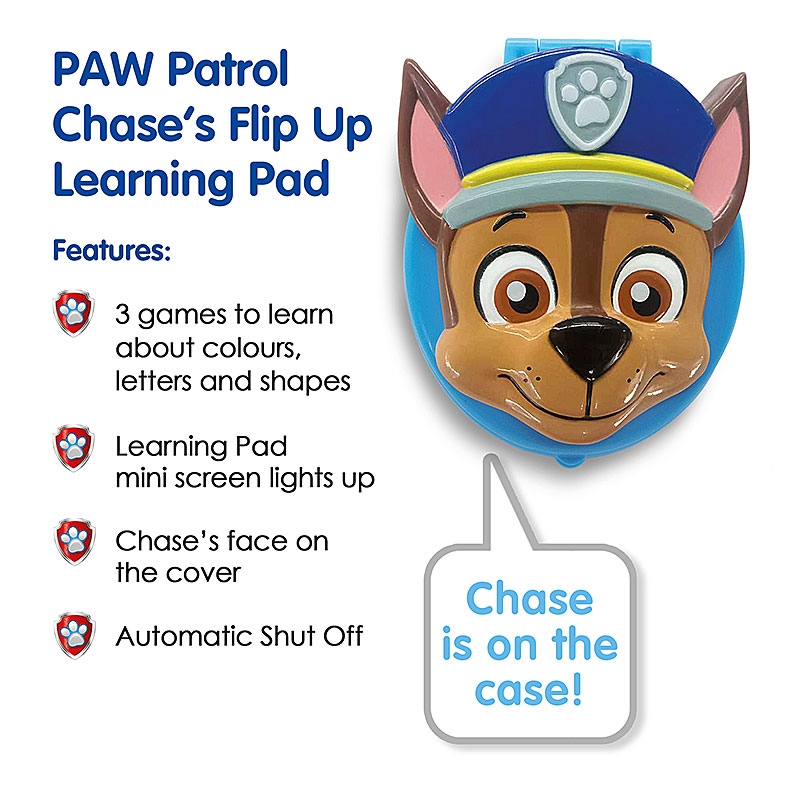 PAW Patrol Chase's Flip Up Learning Pad

Features:

3 games to learn about colours, letters and shapes

Learning Pad mini screen lights up

Chase's face on the cover

Automatic Shut Off

Chase is on the case!