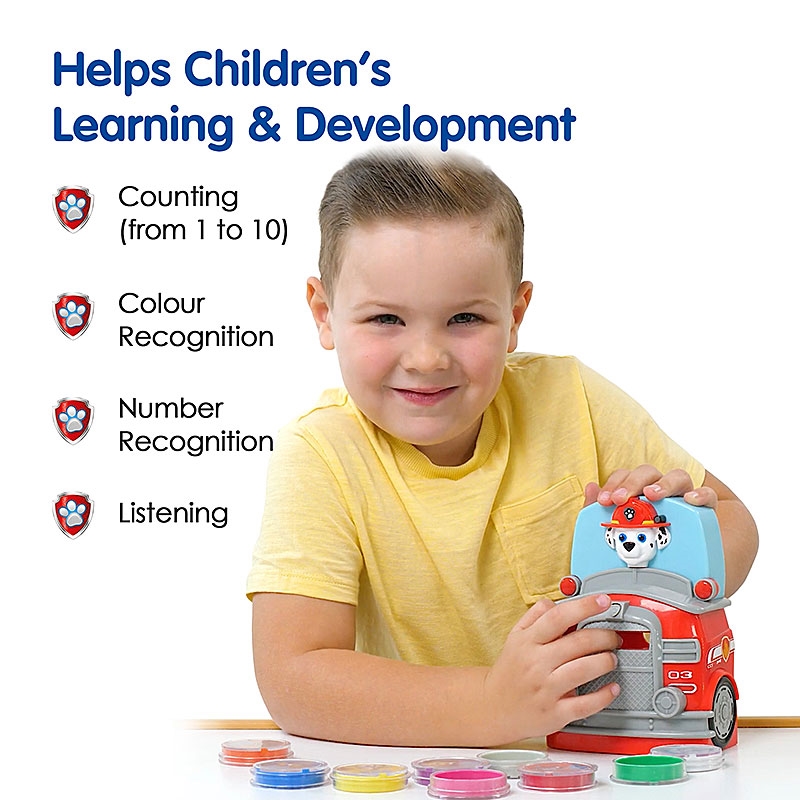 Helps Children's Learning & Development

Counting (from 1 to 10)

Colour Recognition

Number Recognition

Listening

03