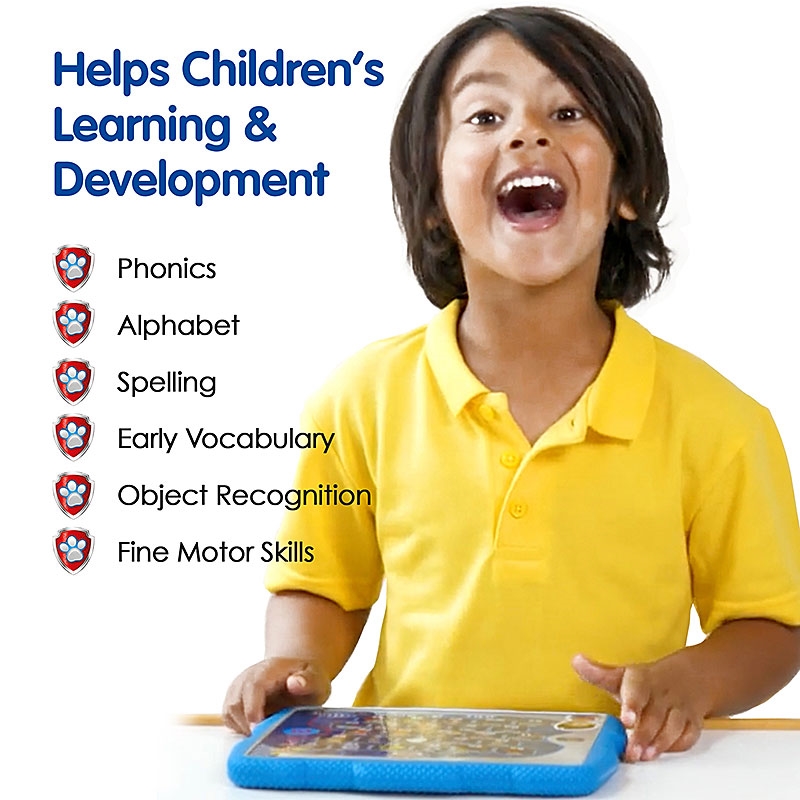 Helps Children's Learning & Development

Phonics
Alphabet
Spelling
Early Vocabulary
Object Recognition
Fine Motor Skills