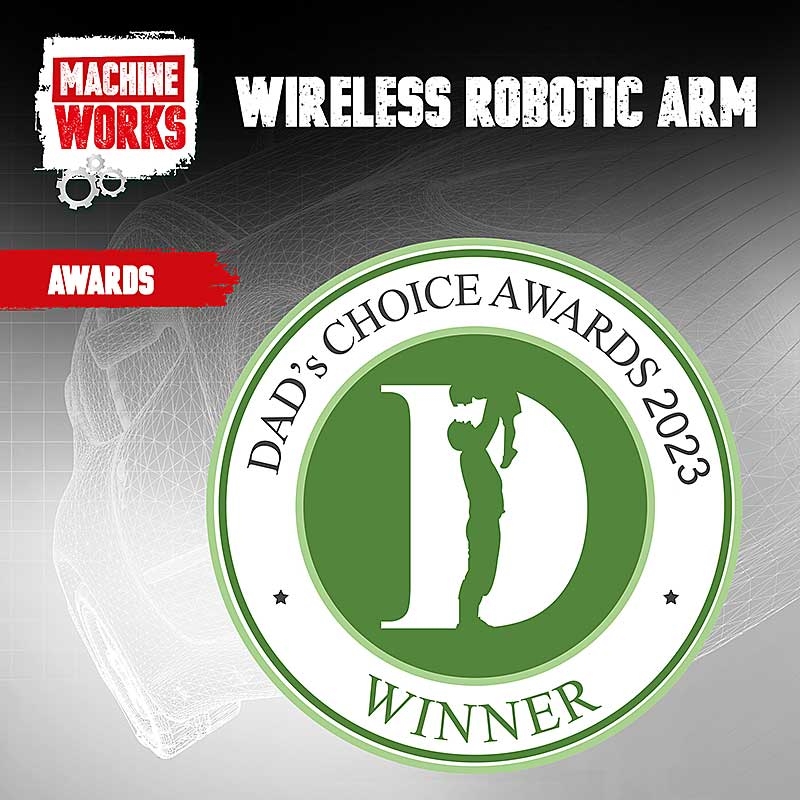 MACHINE WORKS

WIRELESS ROBOTIC ARM

AWARDS

DAD's CHOICE AWARDS 2023

D

WINNER