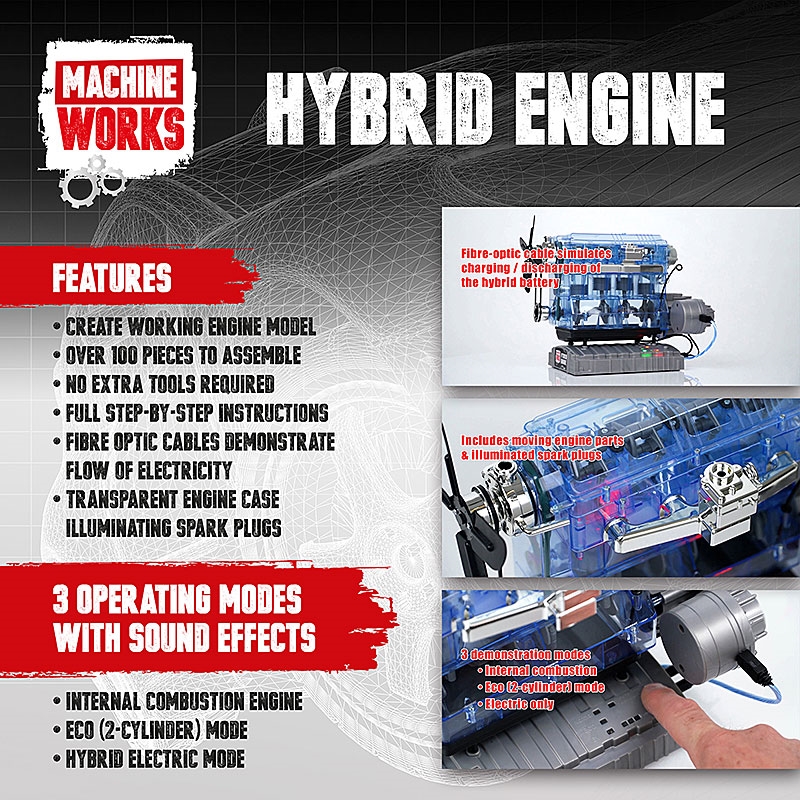 MACHINE WORKS

HYBRID ENGINE

FEATURES

• CREATE WORKING ENGINE MODEL
• OVER 100 PIECES TO ASSEMBLE
• NO EXTRA TOOLS REQUIRED
• FULL STEP-BY-STEP INSTRUCTIONS
• FIBRE OPTIC CABLES DEMONSTRATE FLOW OF ELECTRICITY
• TRANSPARENT ENGINE CASE ILLUMINATING SPARK PLUGS

3 OPERATING MODES WITH SOUND EFFECTS

• INTERNAL COMBUSTION ENGINE
• ECO (2-CYLINDER) MODE
• HYBRID ELECTRIC MODE

Fibre-optic cable simulates charging / discharging of the hybrid battery

Includes moving engine parts & illuminated spark plugs

3 demonstration modes
• Internal combustion
• Eco (2-cylinder) mode
• Electric only