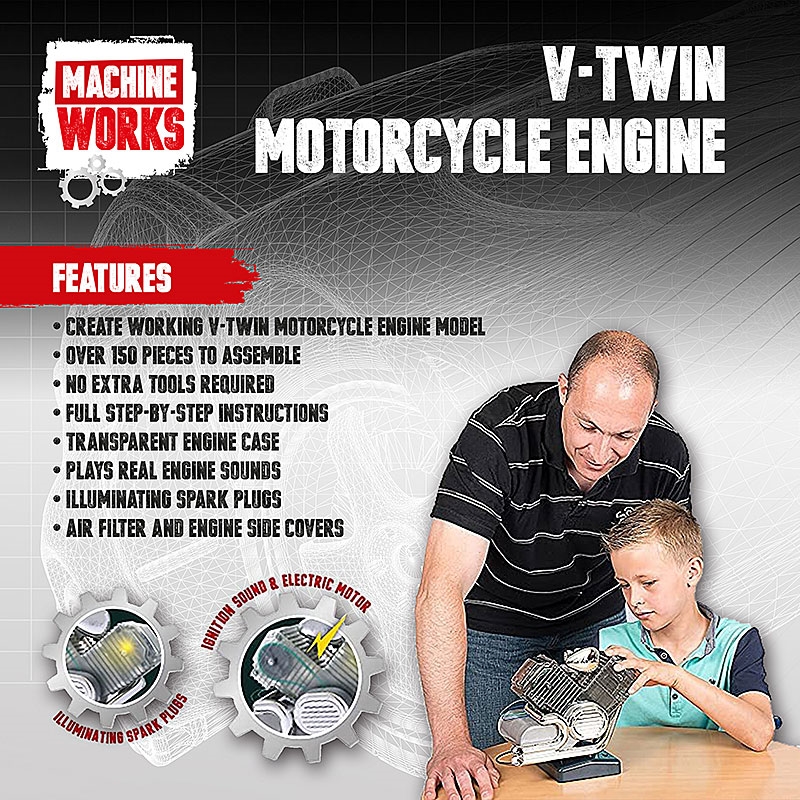 MACHINE WORKS

V-TWIN MOTORCYCLE ENGINE

FEATURES

• CREATE WORKING V-TWIN MOTORCYCLE ENGINE MODEL
• OVER 150 PIECES TO ASSEMBLE
• NO EXTRA TOOLS REQUIRED
• FULL STEP-BY-STEP INSTRUCTIONS
• TRANSPARENT ENGINE CASE
• PLAYS REAL ENGINE SOUNDS
• ILLUMINATING SPARK PLUGS
• AIR FILTER AND ENGINE SIDE COVERS

ILLUMINATING SPARK PLUGS

IGNITION SOUND & ELECTRIC MOTOR