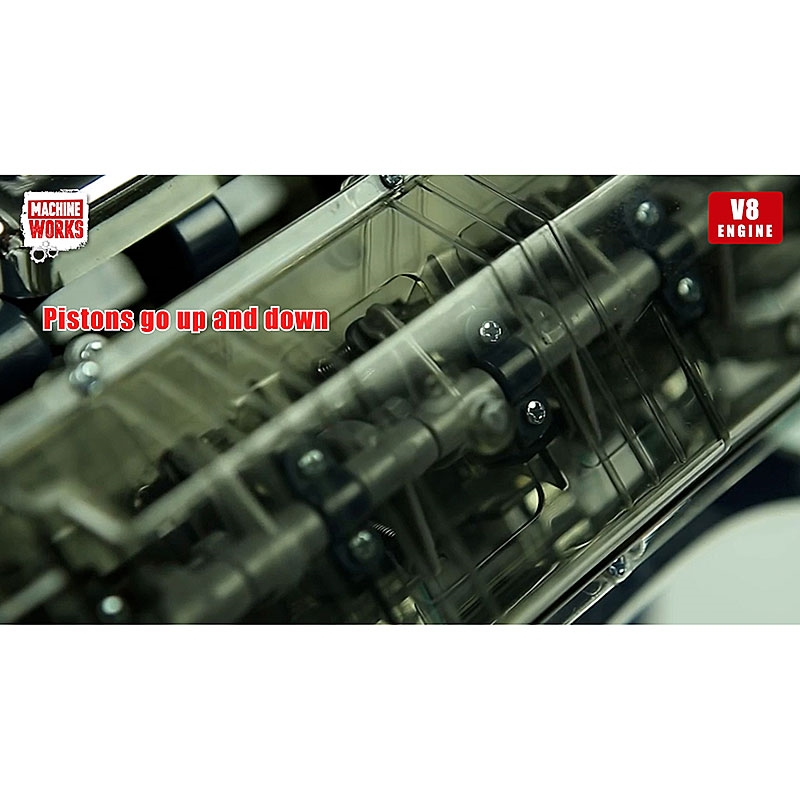 MACHINE WORKS

V8 ENGINE

Pistons go up and down