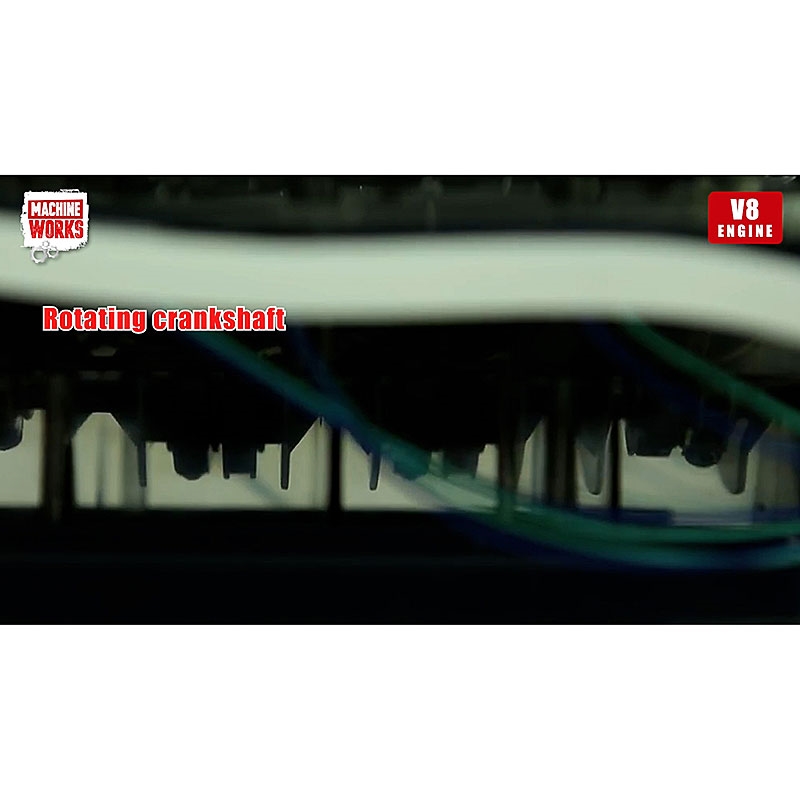 MACHINE WORKS

V8 ENGINE

Rotating crankshaft