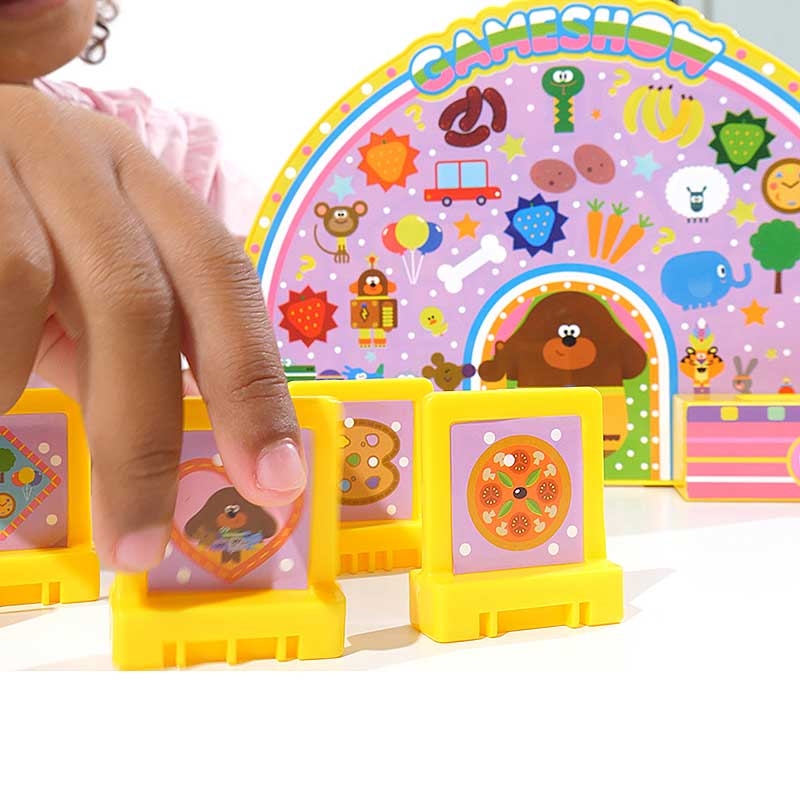 GAMESHOW