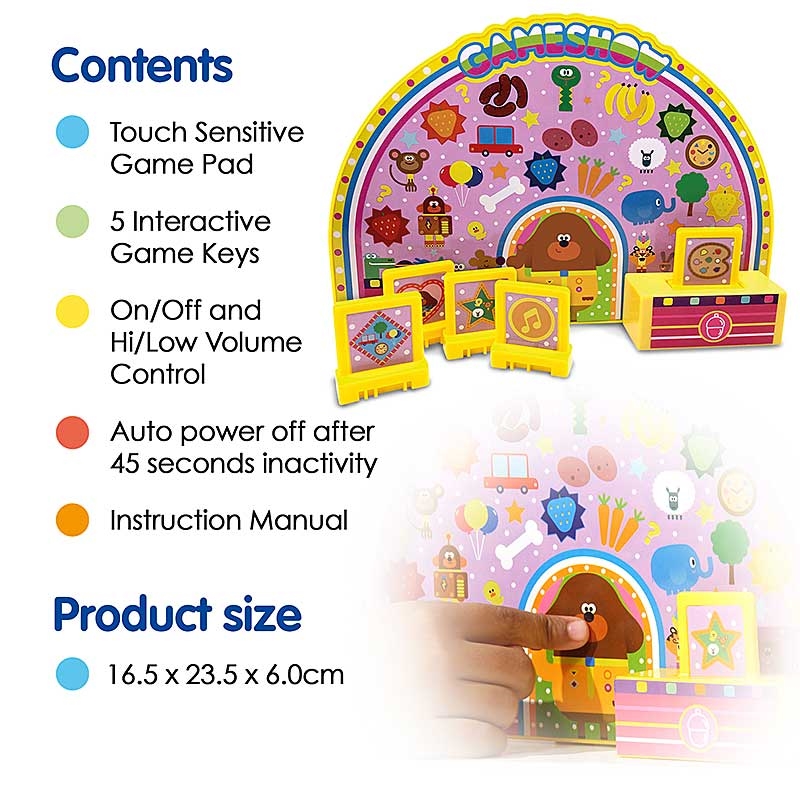 Contents

Touch Sensitive Game Pad

5 Interactive Game Keys

On/Off and Hi/Low Volume Control

Auto power off after 45 seconds inactivity

Instruction Manual

Product size

16.5 x 23.5 x 6.0cm

GAMESHOW