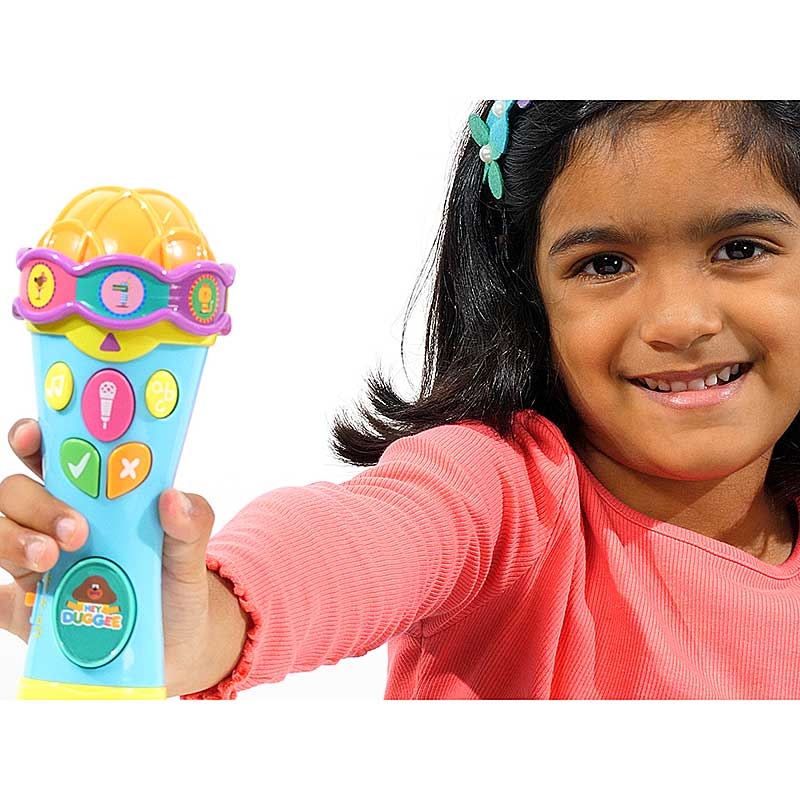 HEY DUGGEE