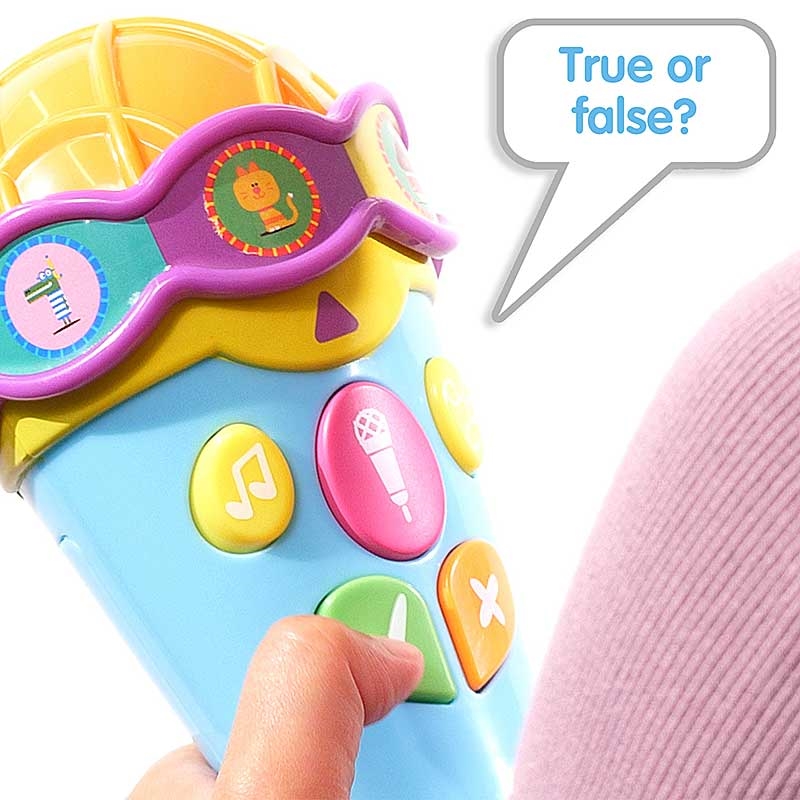 True or false?