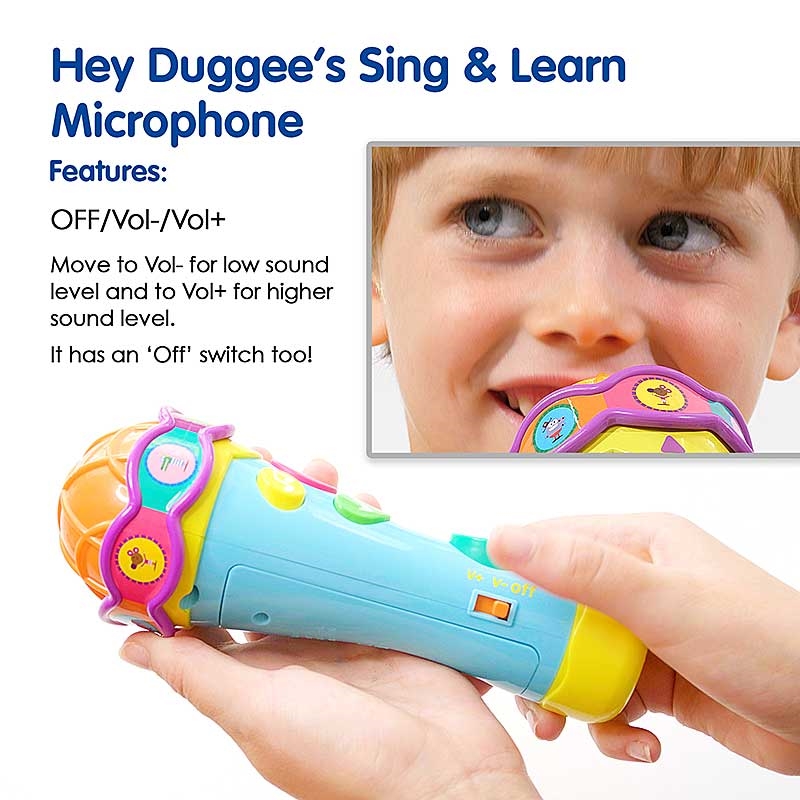 Hey Duggee's Sing & Learn Microphone

Features:

OFF/Vol-/Vol+

Move to Vol- for low sound level and to Vol+ for higher sound level.

It has an 'Off' switch too!

V+ V- Off