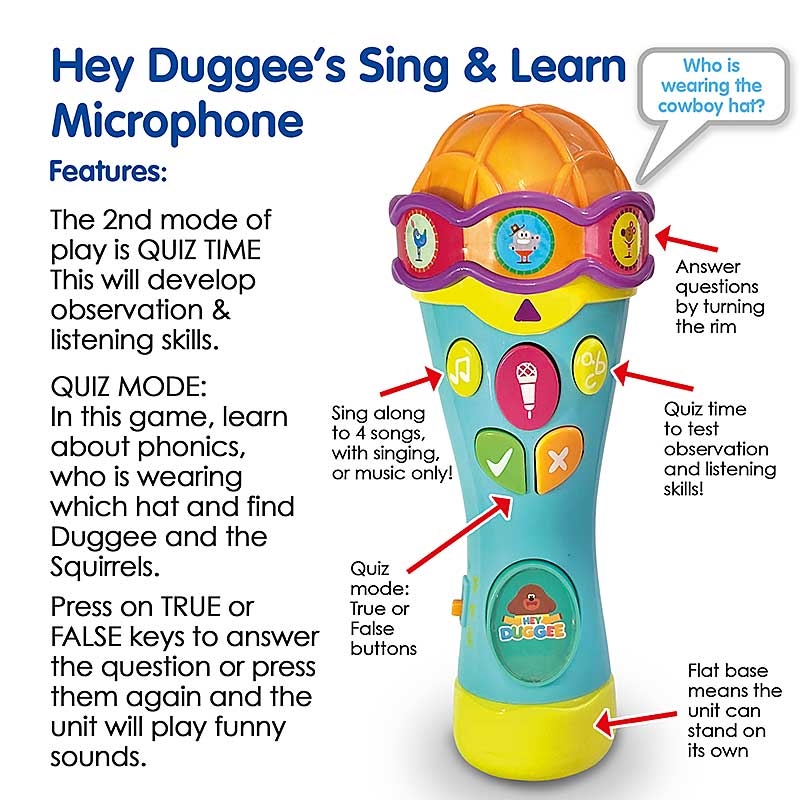 Hey Duggee's Sing & Learn Microphone

Features:

The 2nd mode of play is QUIZ TIME This will develop observation & listening skills.

QUIZ MODE:
In this game, learn about phonics, who is wearing which hat and find Duggee and the Squirrels.

Press on TRUE or FALSE keys to answer the question or press them again and the unit will play funny sounds.

Who is wearing the cowboy hat?

Answer questions by turning the rim

Sing along to 4 songs, with singing, or music only!

Quiz time to test observation and listening skills!

Quiz mode: True or False buttons

HEY DUGGEE

Flat base means the unit can stand on its own