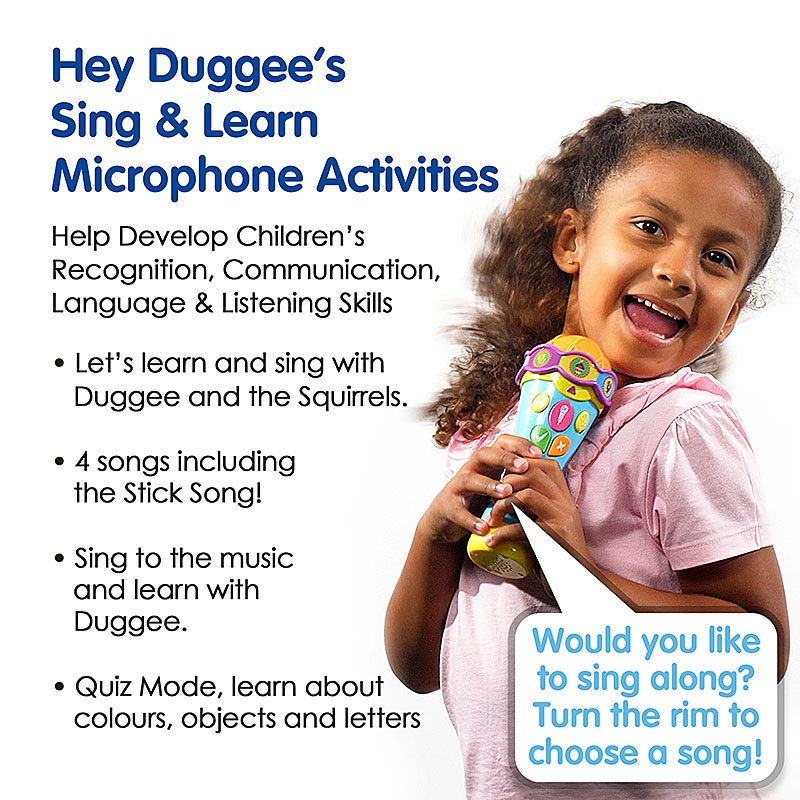 Hey Duggee's Sing & Learn Microphone Activities

Help Develop Children's Recognition, Communication, Language & Listening Skills

• Let's learn and sing with Duggee and the Squirrels.

• 4 songs including the Stick Song!

• Sing to the music and learn with Duggee.

• Quiz Mode, learn about colours, objects and letters

Would you like to sing along? Turn the rim to choose a song!