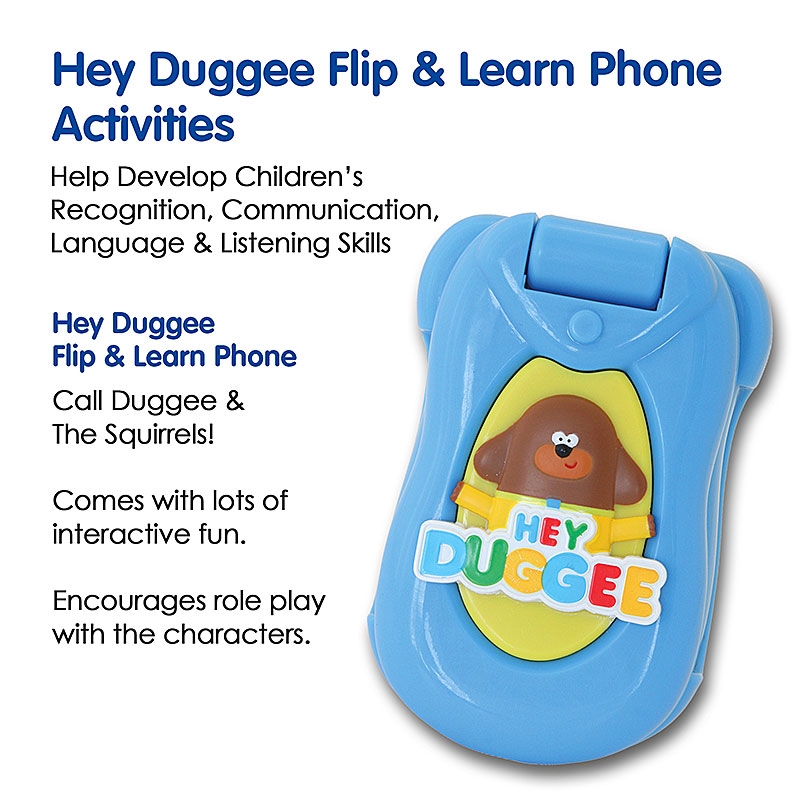 Hey Duggee Flip & Learn Phone Activities

Help Develop Children's Recognition, Communication, Language & Listening Skills

Hey Duggee
Flip & Learn Phone

Call Duggee & The Squirrels!

Comes with lots of interactive fun.

Encourages role play with the characters.

HEY
DUGGEE