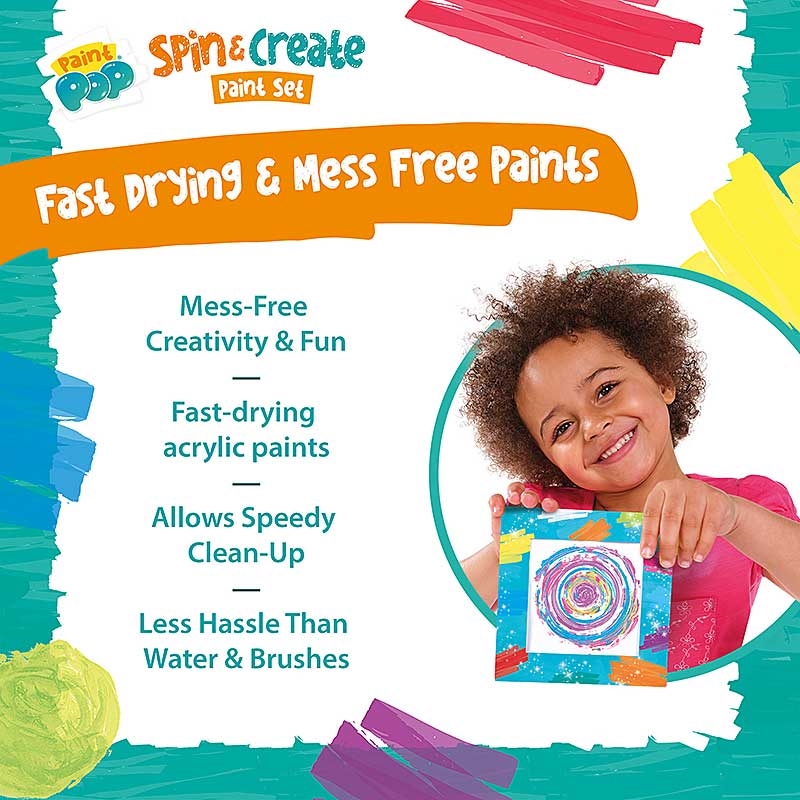 Paint POP

Spin & Create Paint Set

Fast Drying & Mess Free Paints

Mess-Free Creativity & Fun

—

Fast-drying acrylic paints

—

Allows Speedy Clean-Up

—

Less Hassle Than Water & Brushes