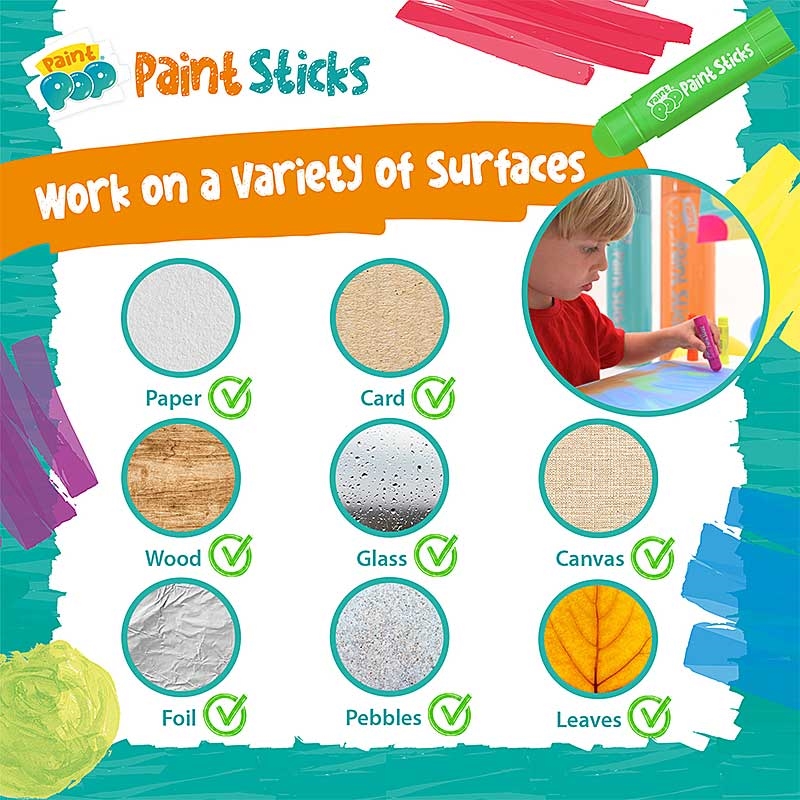 Paint POP Paint Sticks

Paint POP Paint Sticks

Work on a Variety of Surfaces

Paper

Card

Wood

Glass

Canvas

Foil

Pebbles

Leaves