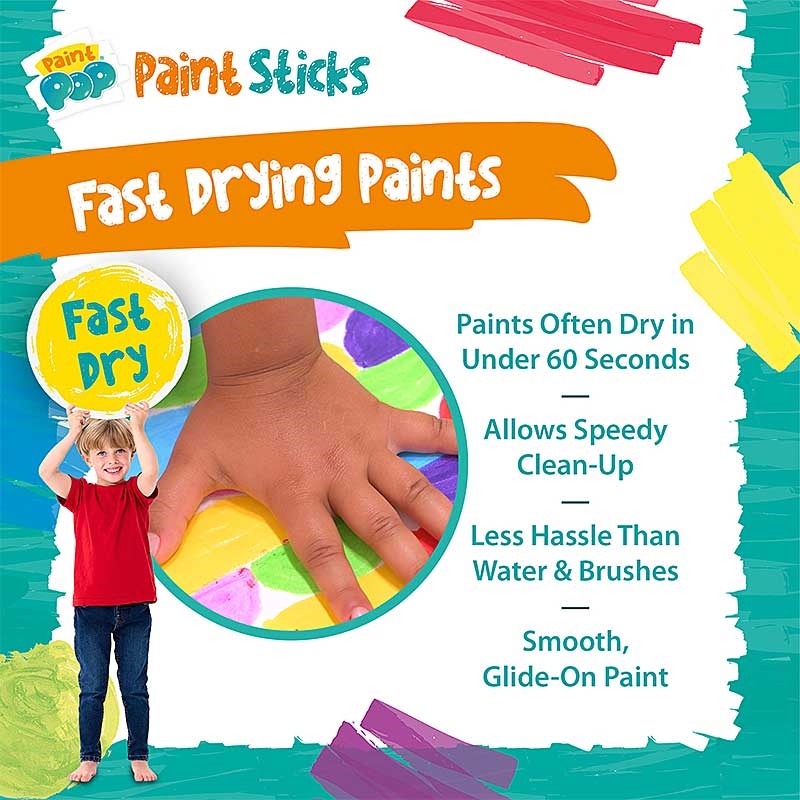 Paint POP Paint Sticks

Fast Drying Paints

Fast Dry

Paints Often Dry in Under 60 Seconds

—

Allows Speedy Clean-Up

—

Less Hassle Than Water & Brushes

—

Smooth, Glide-On Paint