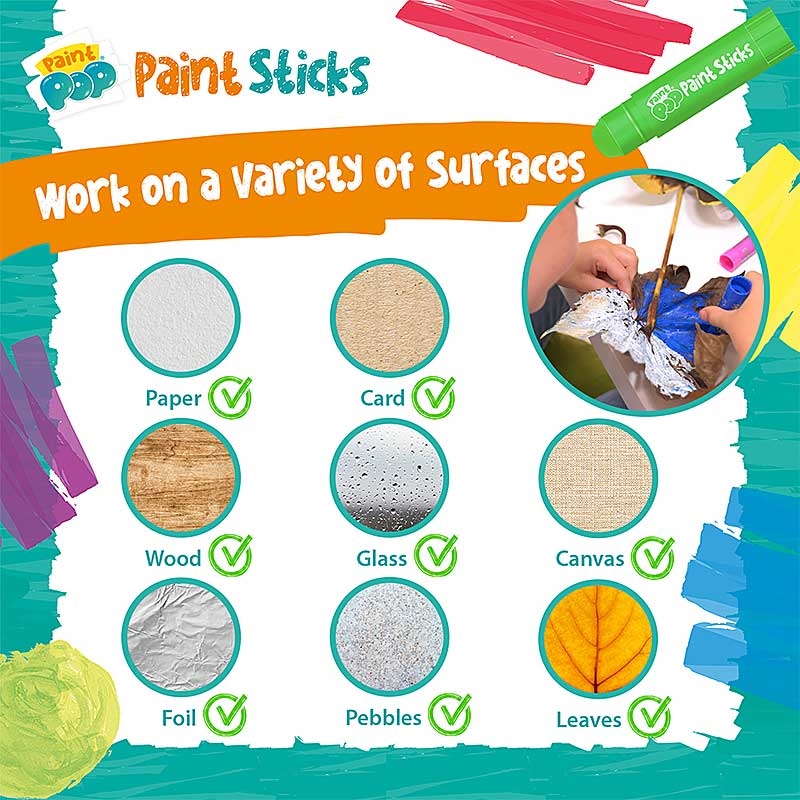 Paint POP Paint Sticks

Paint POP Paint Sticks

Work on a Variety of Surfaces

Paper

Card

Wood

Glass

Canvas

Foil

Pebbles

Leaves