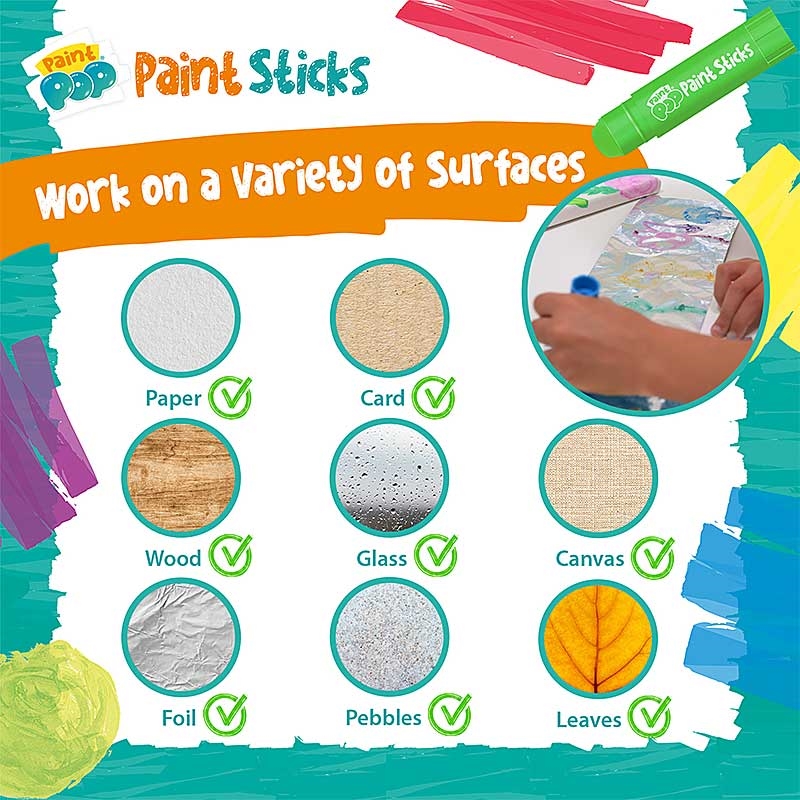 Paint POP Paint Sticks

Paint POP Paint Sticks

Work on a Variety of Surfaces

Paper

Card

Wood

Glass

Canvas

Foil

Pebbles

Leaves