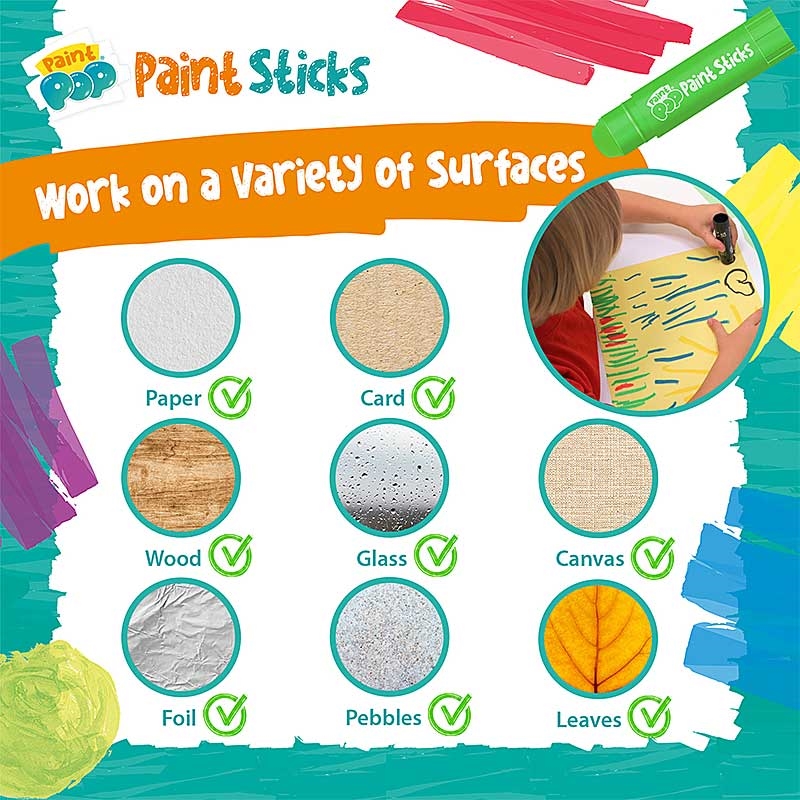 Paint POP Paint Sticks

Paint POP Paint Sticks

Work on a Variety of Surfaces

Paper

Card

Wood

Glass

Canvas

Foil

Pebbles

Leaves