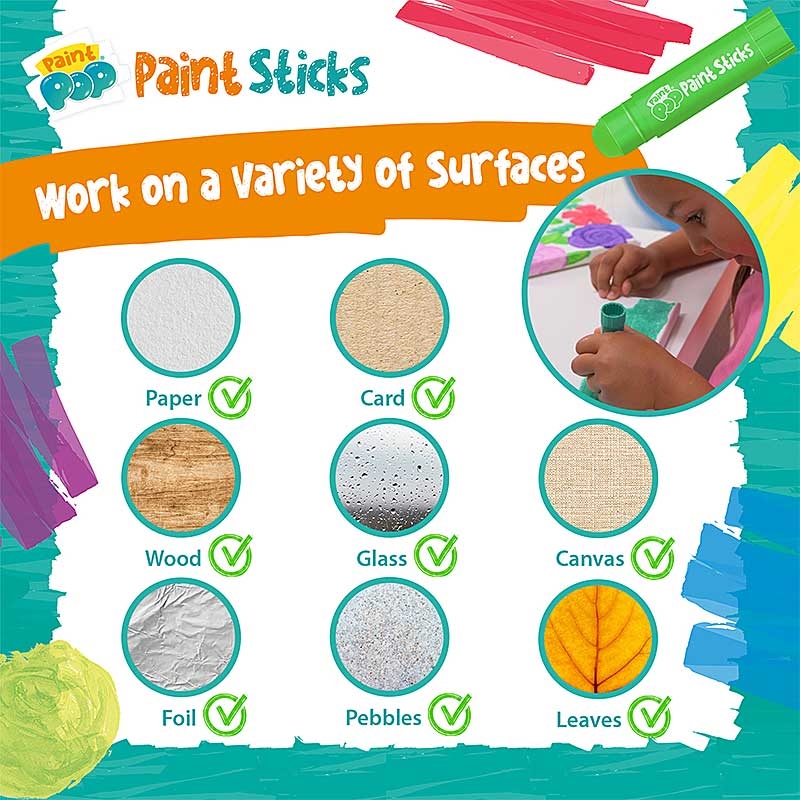 Paint POP Paint Sticks

Paint POP Paint Sticks

Work on a Variety of Surfaces

Paper

Card

Wood

Glass

Canvas

Foil

Pebbles

Leaves