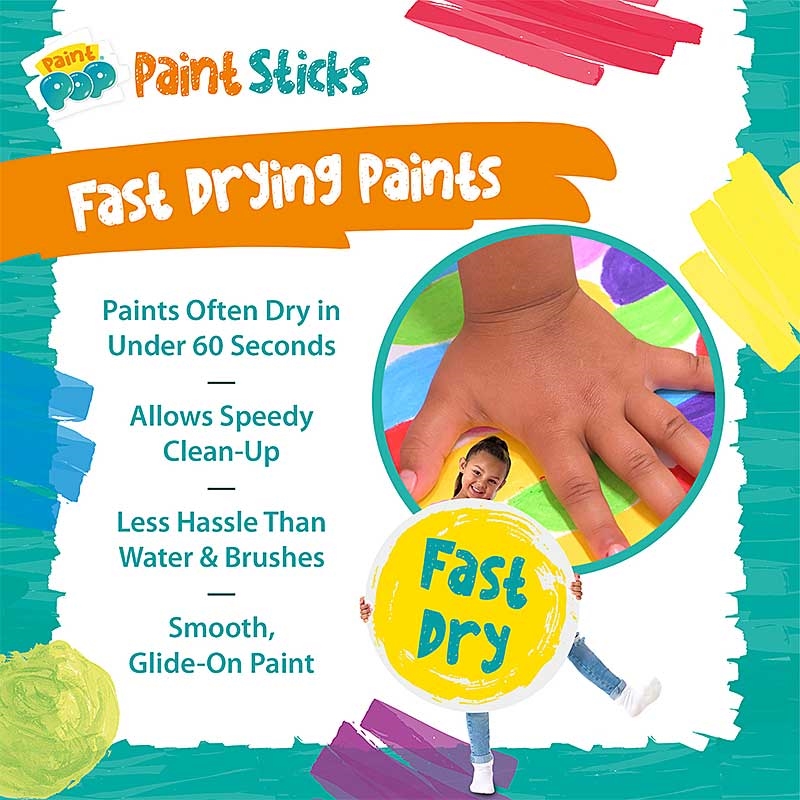 Paint POP Paint Sticks

Fast Drying Paints

Paints Often Dry in Under 60 Seconds

—

Allows Speedy Clean-Up

—

Less Hassle Than Water & Brushes

—

Smooth, Glide-On Paint

Fast Dry