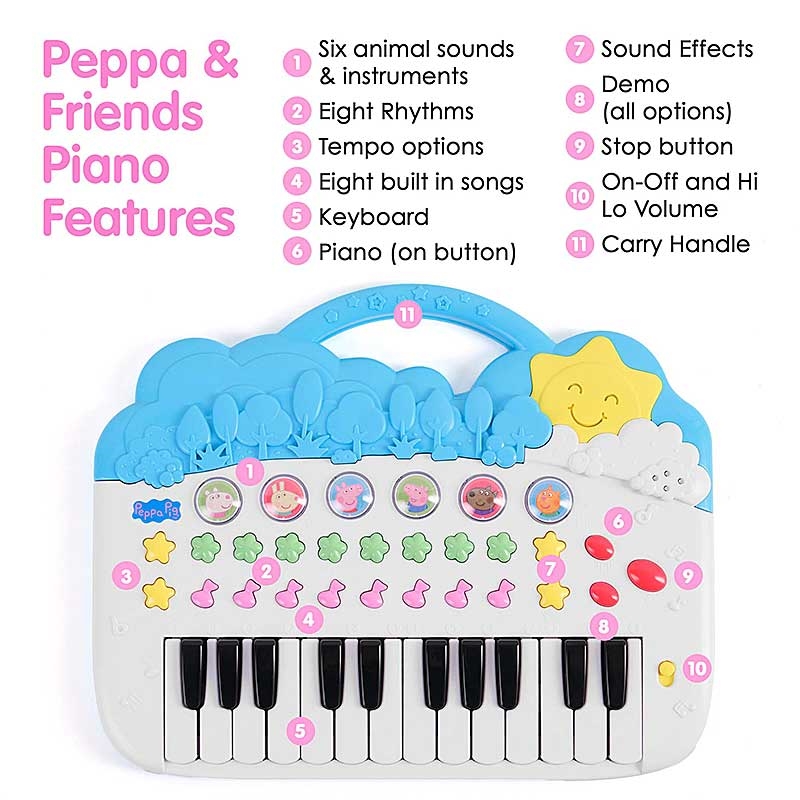 Peppa & Friends Piano Features

1 Six animal sounds & instruments
2 Eight Rhythms
3 Tempo options
4 Eight built in songs
5 Keyboard
6 Piano (on button)
7 Sound Effects
8 Demo (all options)
9 Stop button
10 On-Off and Hi Lo Volume
11 Carry Handle

11
1
Peppa Pig
6
3
2
7
9
4
8
10
5