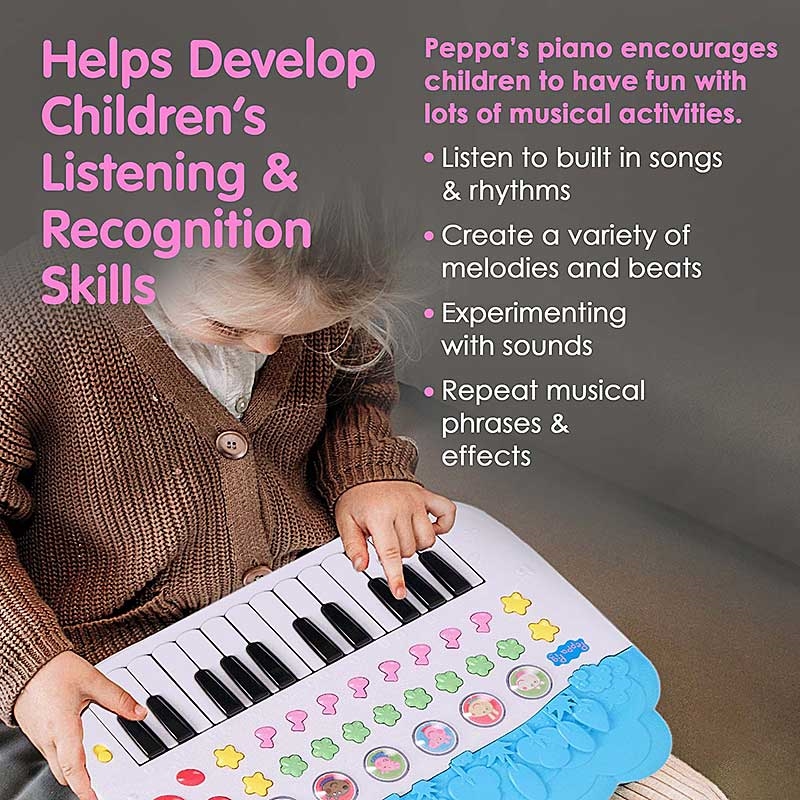 Helps Develop Children's Listening & Recognition Skills

Peppa's piano encourages children to have fun with lots of musical activities.

• Listen to built in songs & rhythms

• Create a variety of melodies and beats

• Experimenting with sounds

• Repeat musical phrases & effects

Peppa Pig