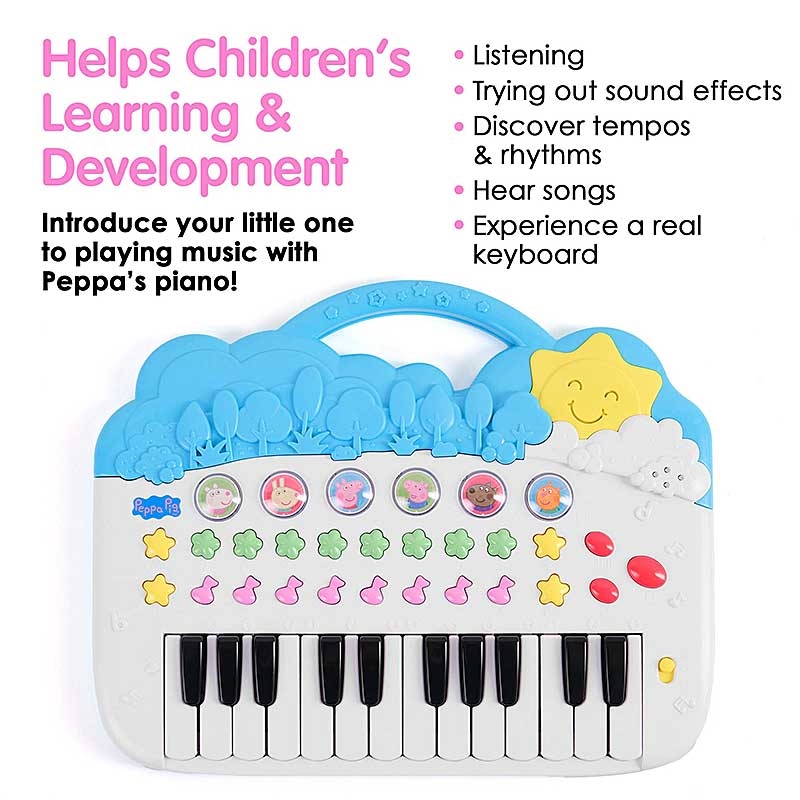 Helps Children's Learning & Development

Introduce your little one to playing music with Peppa's piano!

• Listening
• Trying out sound effects
• Discover tempos & rhythms
• Hear songs
• Experience a real keyboard

Peppa Pig