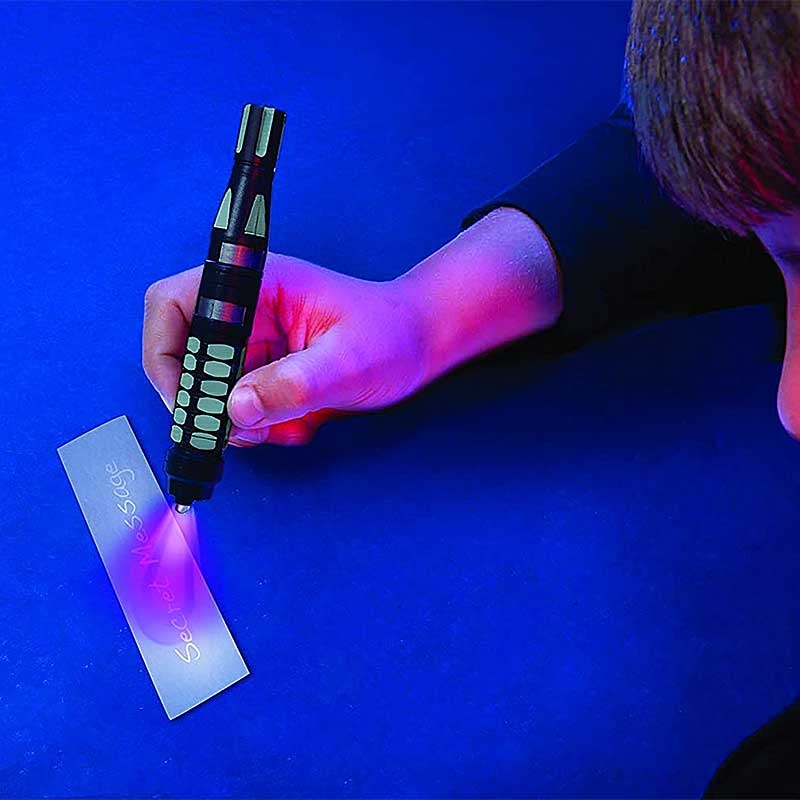 Secret Message