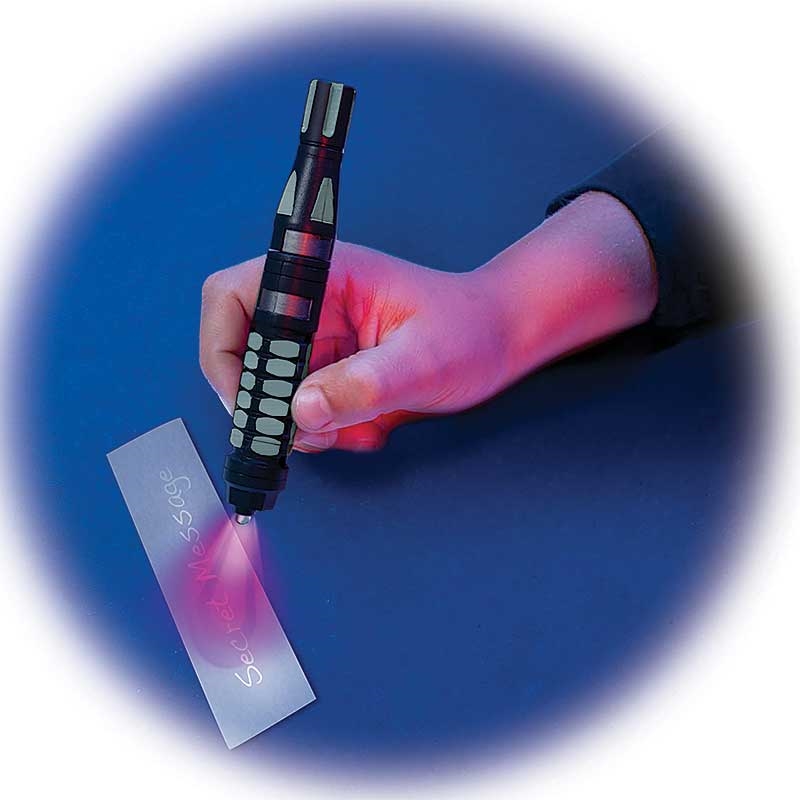 Secret Message